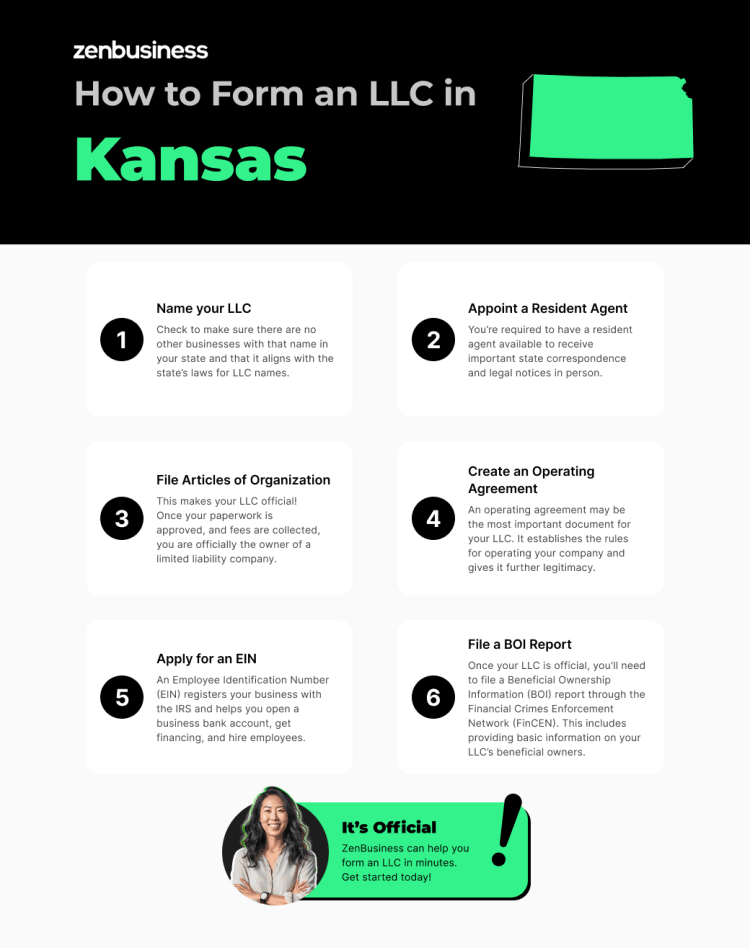 zenbusiness

How to Form an LLC in

Kansas

1

Name your LLC

Check to make sure there are no other businesses with that name in your state and that it aligns with the state's laws for LLC names.

2

Appoint a Resident Agent

You're required to have a resident agent available to receive important state correspondence and legal notices in person.

3

File Articles of Organization

This makes your LLC official! Once your paperwork is approved, and fees are collected, you are officially the owner of a limited liability company.

4

Create an Operating Agreement

An operating agreement may be the most important document for your LLC. It establishes the rules for operating your company and gives it further legitimacy.

5

Apply for an EIN

An Employee Identification Number (EIN) registers your business with the IRS and helps you open a business bank account, get financing, and hire employees.

6

File a BOI Report

Once your LLC is official, you'll need to file a Beneficial Ownership Information (BOI) report through the Financial Crimes Enforcement Network (FinCEN). This includes providing basic information on your LLC's beneficial owners.

It's Official

ZenBusiness can help you form an LLC in minutes. Get started today!

!